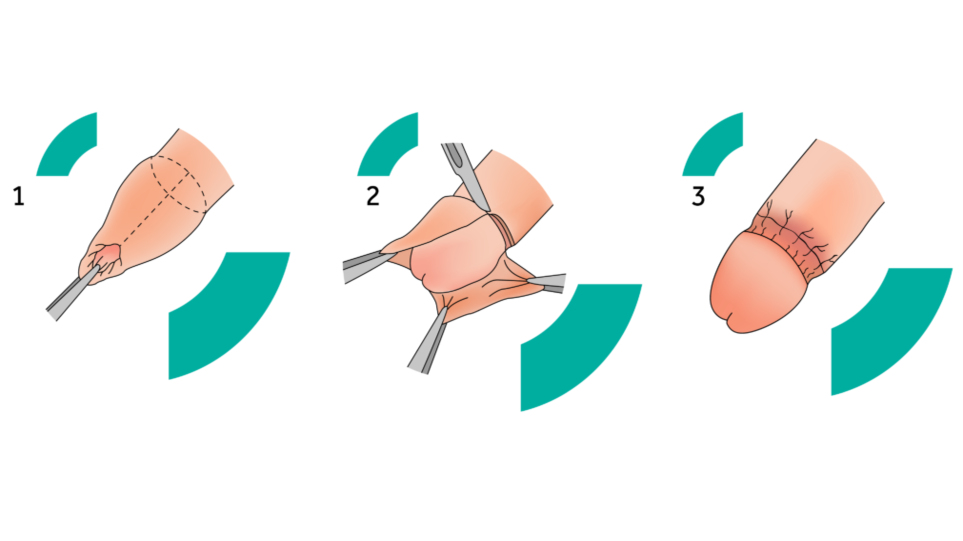 1

2

3